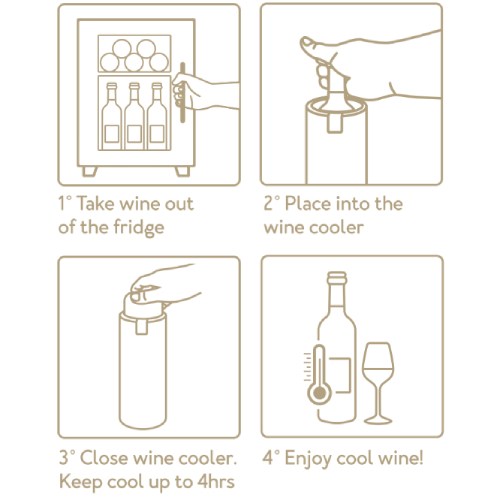 1° Take wine out of the fridge

2° Place into the wine cooler

3° Close wine cooler. Keep cool up to 4hrs

4° Enjoy cool wine!