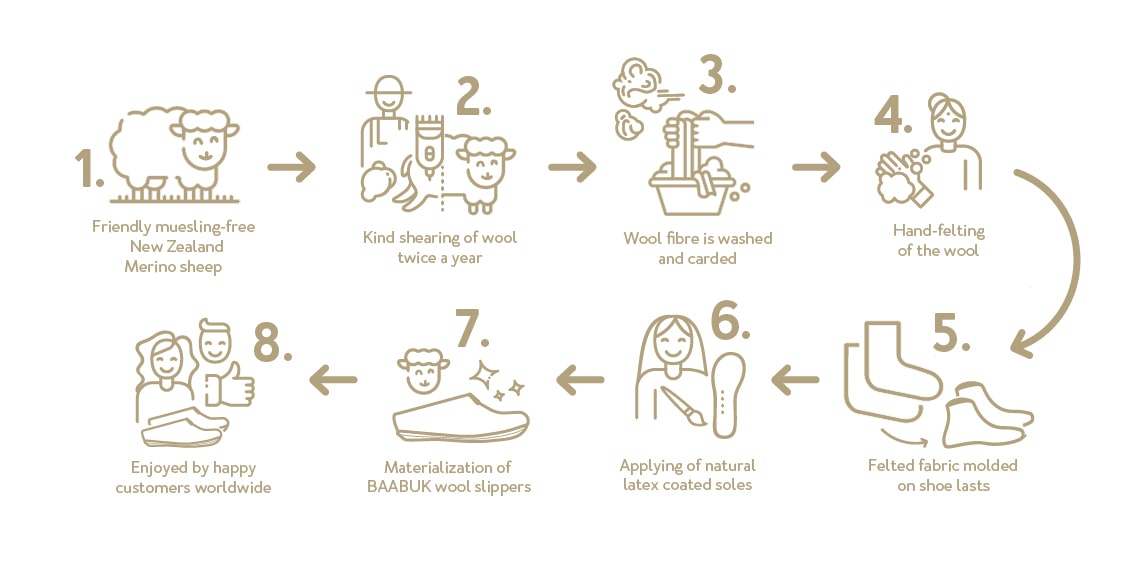 1.
Friendly muesling-free New Zealand Merino sheep

2.
Kind shearing of wool twice a year

3.
Wool fibre is washed and carded

4.
Hand-felting of the wool

5.
Felted fabric molded on shoe lasts

6.
Applying of natural latex coated soles

7.
Materialization of BAABUK wool slippers

8.
Enjoyed by happy customers worldwide