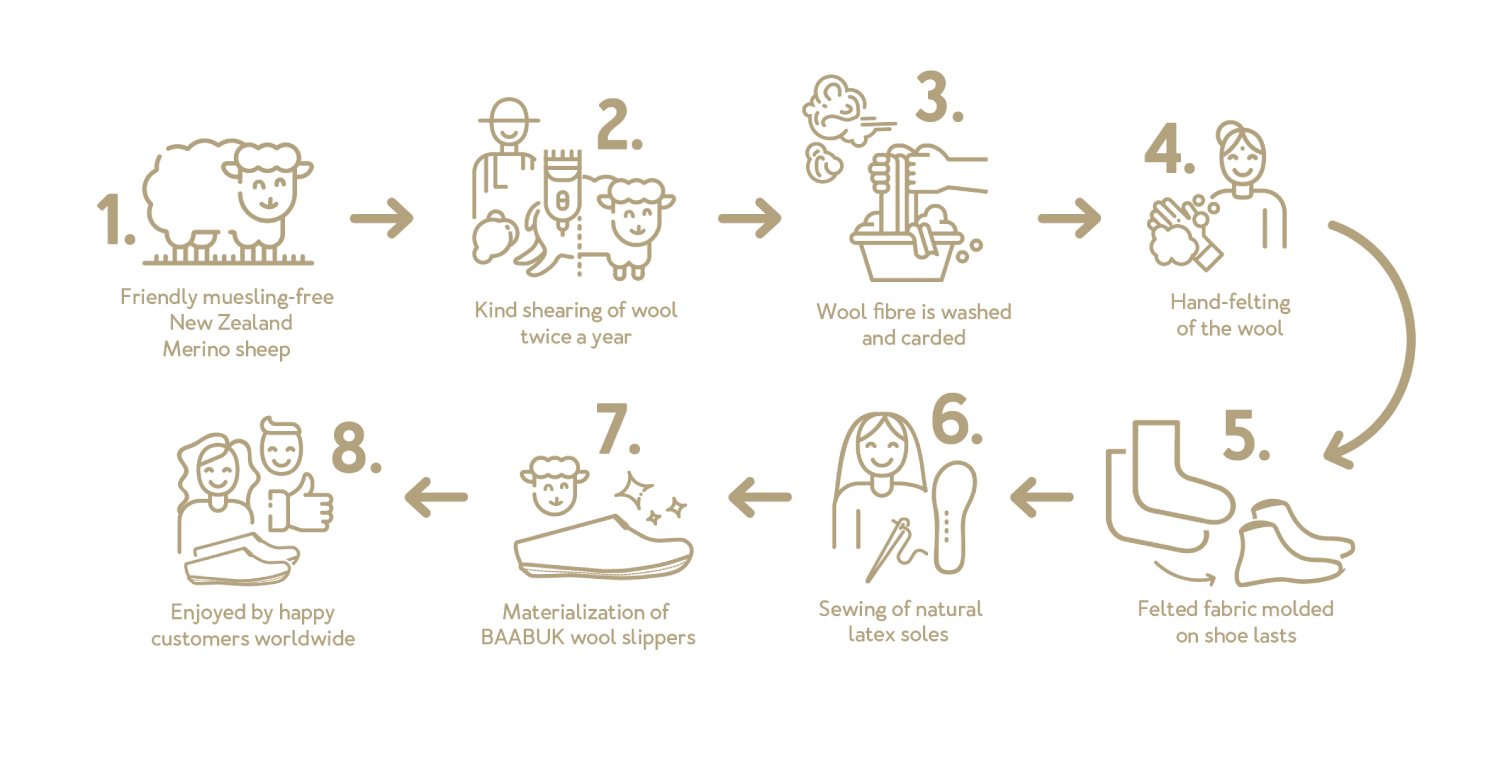 1.

Friendly muesling-free New Zealand Merino sheep

2.

Kind shearing of wool twice a year

3.

Wool fibre is washed and carded

4.

Hand-felting of the wool

5.

Felted fabric molded on shoe lasts

6.

Sewing of natural latex soles

7.

Materialization of BAABUK wool slippers

8.

Enjoyed by happy customers worldwide